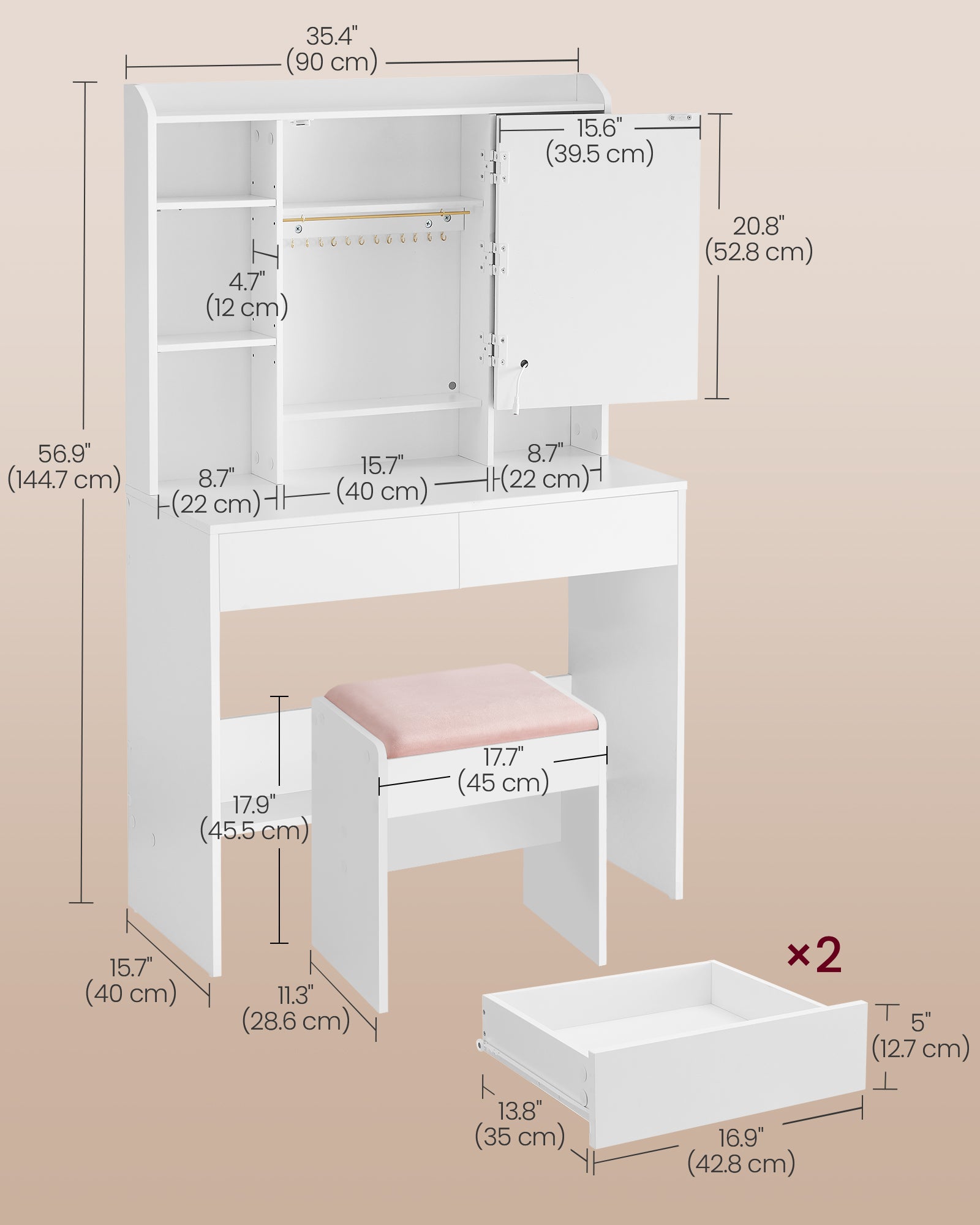 35.4"
(90 cm)

15.6"
(39.5 cm)

20.8"
(52.8 cm)

4.7"
(12 cm)

56.9"
(144.7 cm)

8.7"
(22 cm)

15.7"
(40 cm)

8.7"
(22 cm)

17.7"
(45 cm)

17.9"
(45.5 cm)

15.7"
(40 cm)

11.3"
(28.6 cm)

×2

5"
(12.7 cm)

13.8"
(35 cm)

16.9"
(42.8 cm)