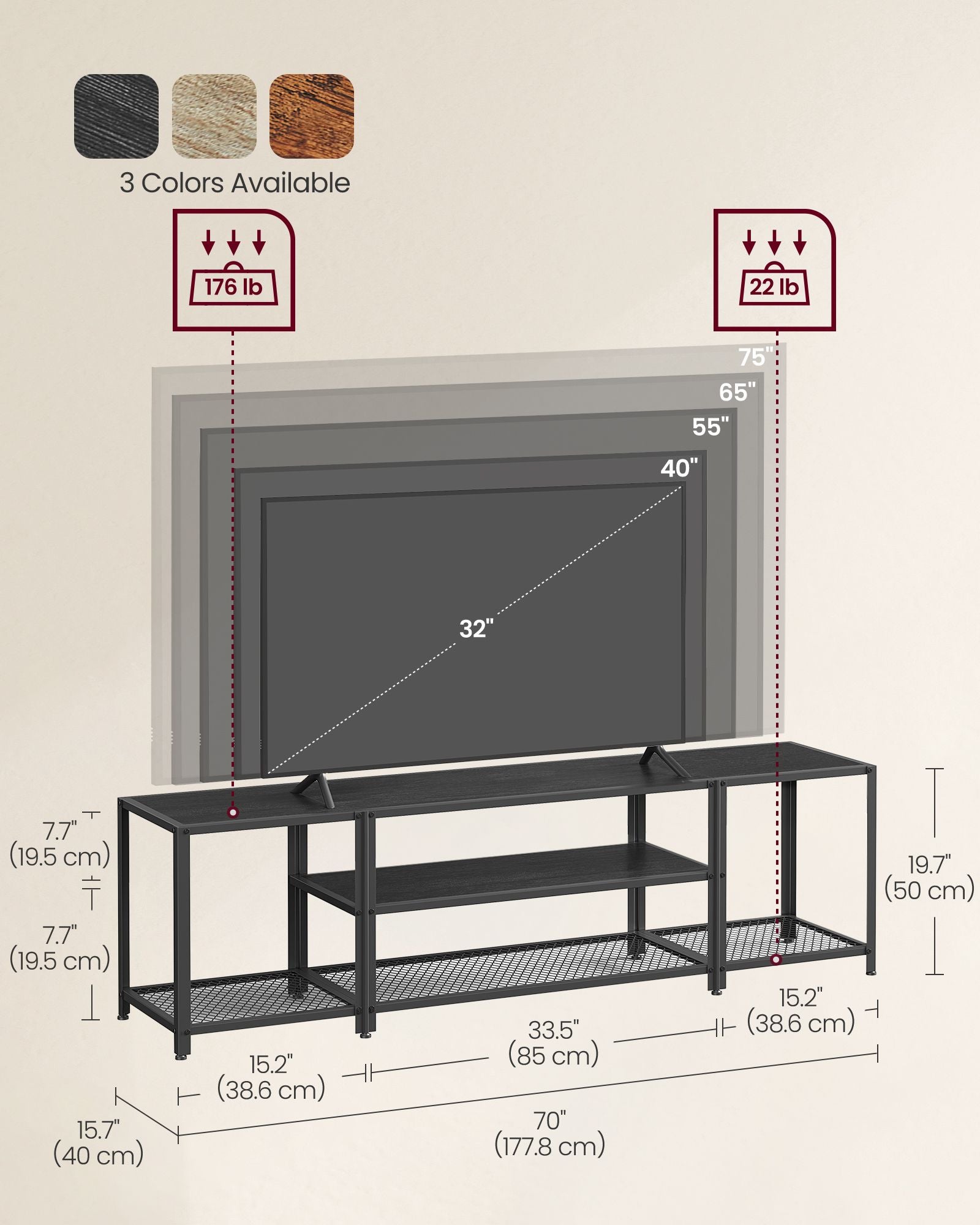 3 Colors Available

176 lb

22 lb

75"

65"

55"

40"

32"

7.7"
(19.5 cm)

7.7"
(19.5 cm)

19.7"
(50 cm)

15.2"
(38.6 cm)

33.5"
(85 cm)

15.2"
(38.6 cm)

15.7"
(40 cm)

70"
(177.8 cm)