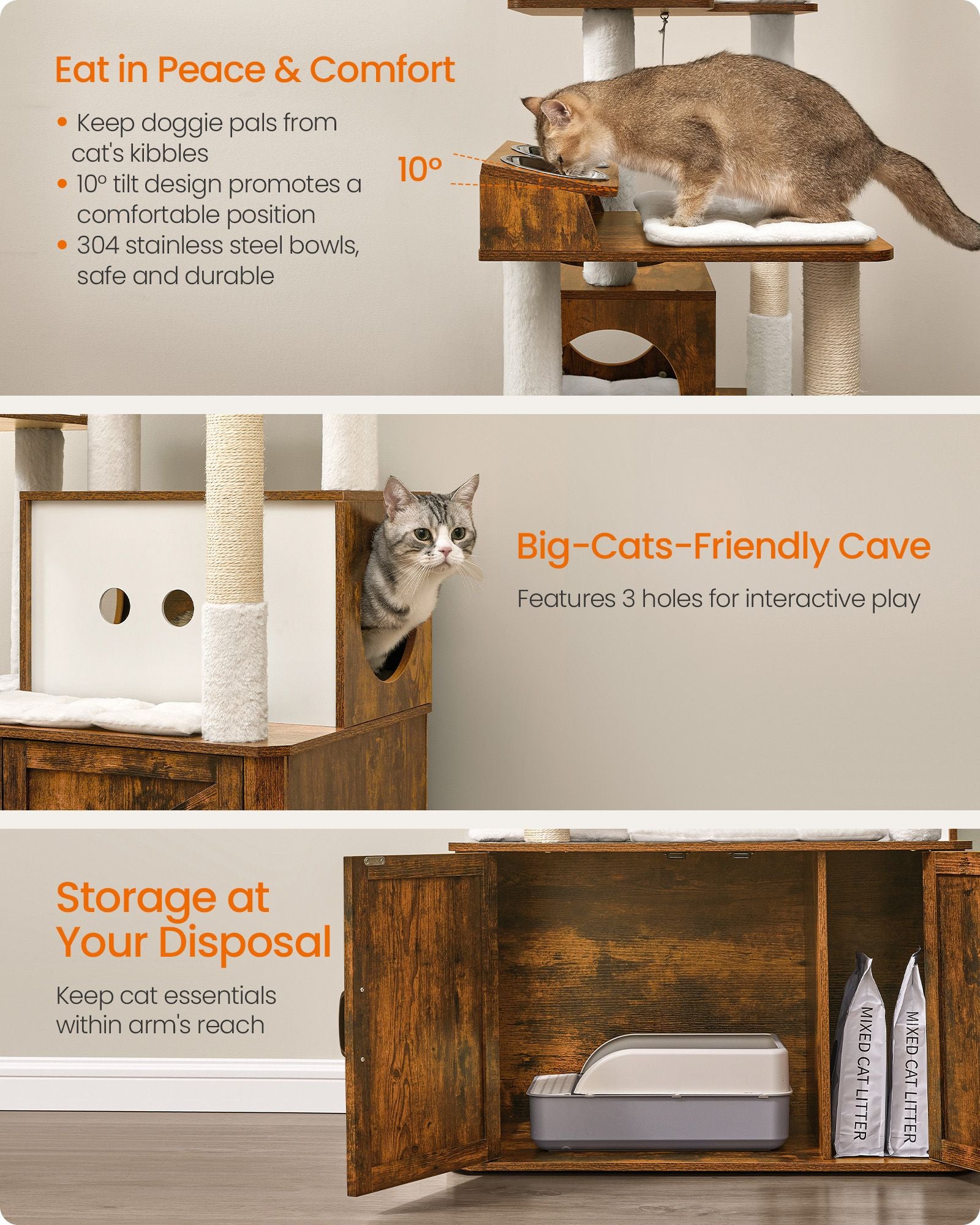 Eat in Peace & Comfort

• Keep doggie pals from cat's kibbles
• 10° tilt design promotes a comfortable position
• 304 stainless steel bowls, safe and durable

10°

Big-Cats-Friendly Cave

Features 3 holes for interactive play

Storage at Your Disposal

Keep cat essentials within arm's reach

MIXED CAT LITTER

MIXED CAT LITTER