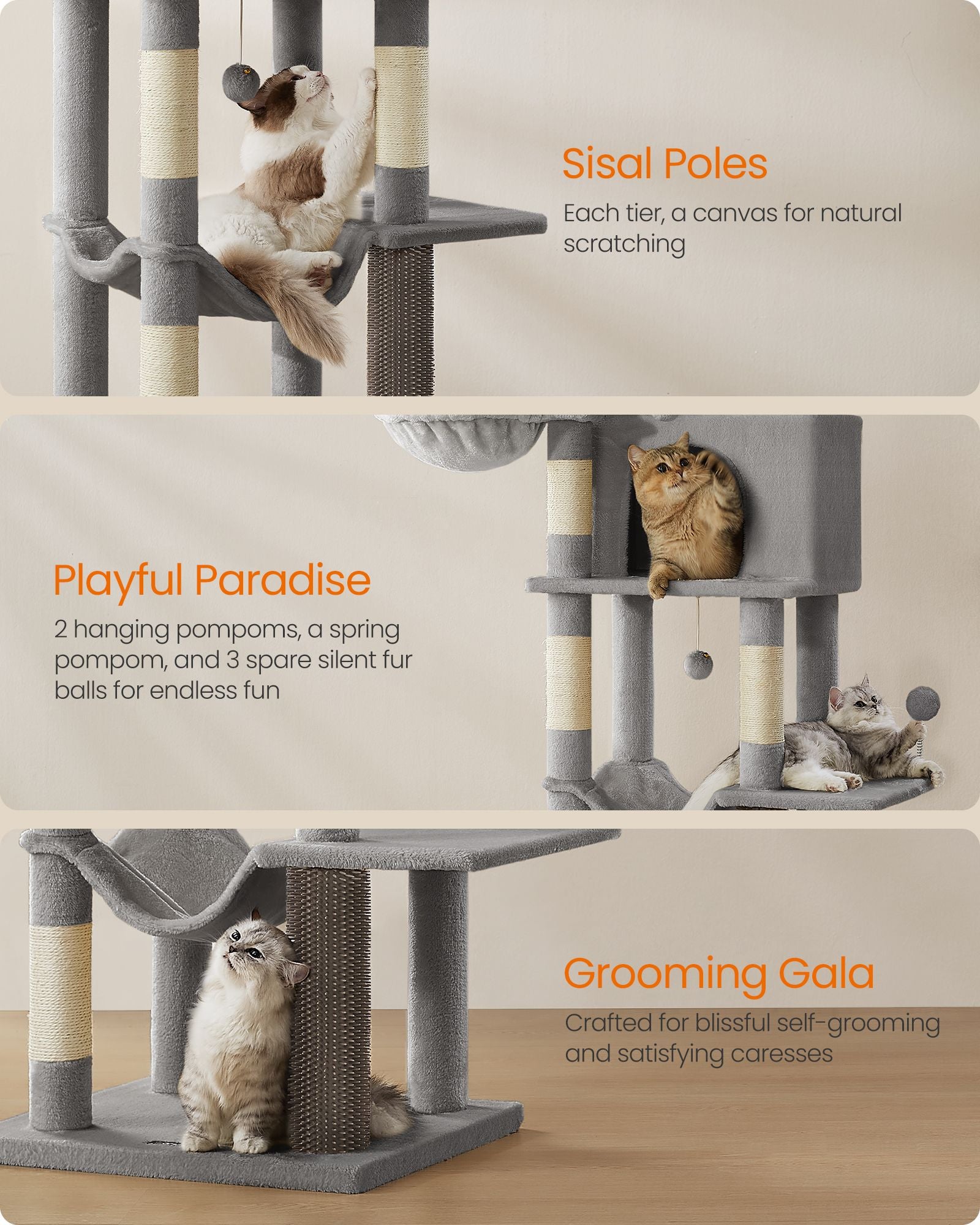 Sisal Poles

Each tier, a canvas for natural scratching

Playful Paradise

2 hanging pompoms, a spring pompom, and 3 spare silent fur balls for endless fun

Grooming Gala

Crafted for blissful self-grooming and satisfying caresses