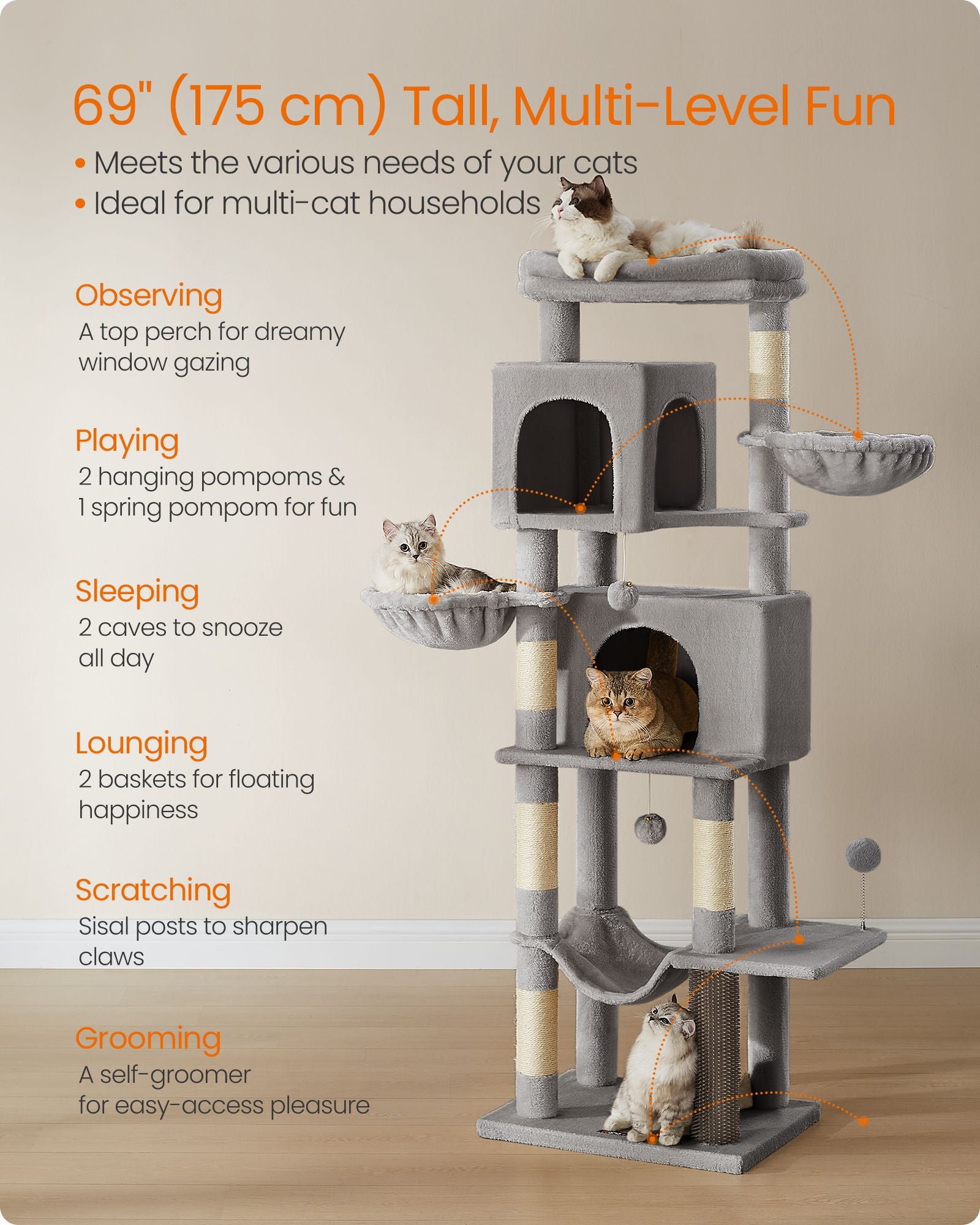 69" (175 cm) Tall, Multi-Level Fun

• Meets the various needs of your cats
• Ideal for multi-cat households

Observing
A top perch for dreamy window gazing

Playing
2 hanging pompoms & 1 spring pompom for fun

Sleeping
2 caves to snooze all day

Lounging
2 baskets for floating happiness

Scratching
Sisal posts to sharpen claws

Grooming
A self-groomer for easy-access pleasure