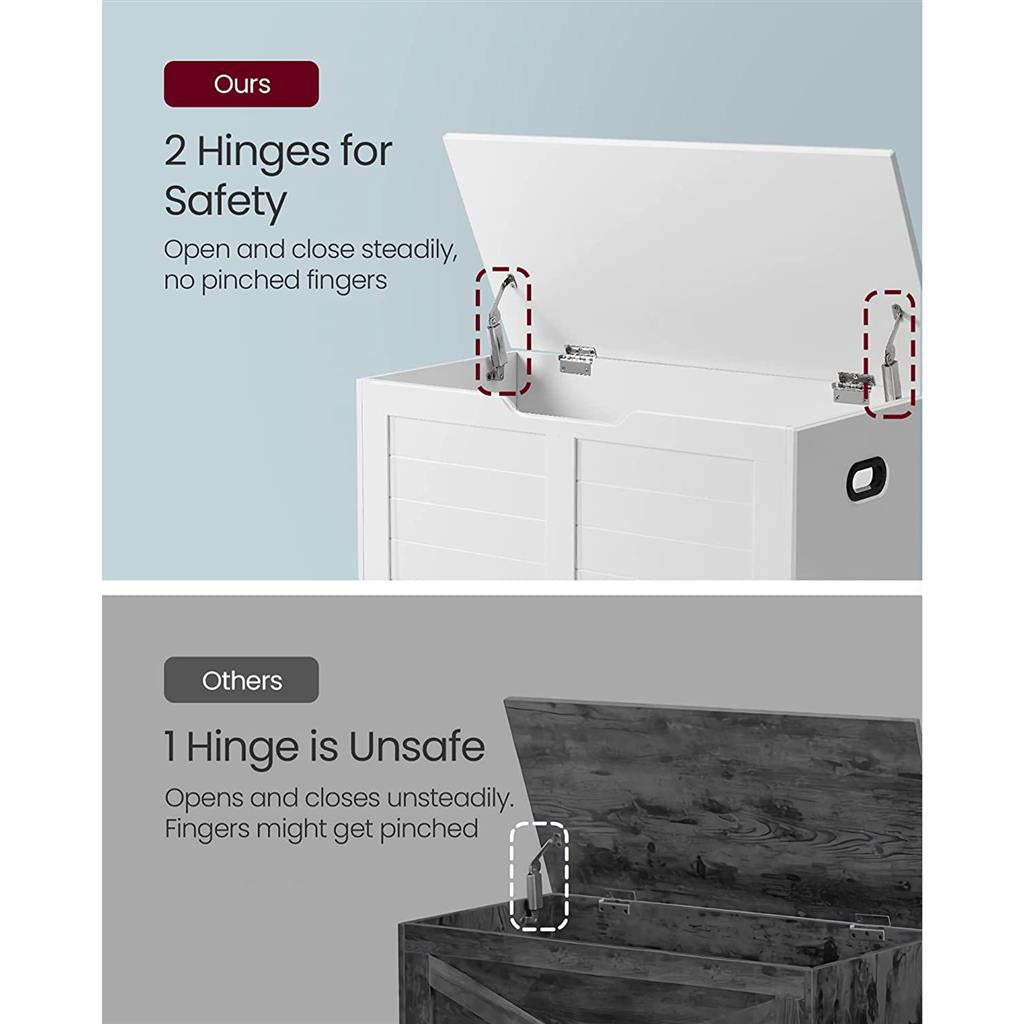 Ours

2 Hinges for Safety

Open and close steadily, no pinched fingers

Others

1 Hinge is Unsafe

Opens and closes unsteadily. Fingers might get pinched