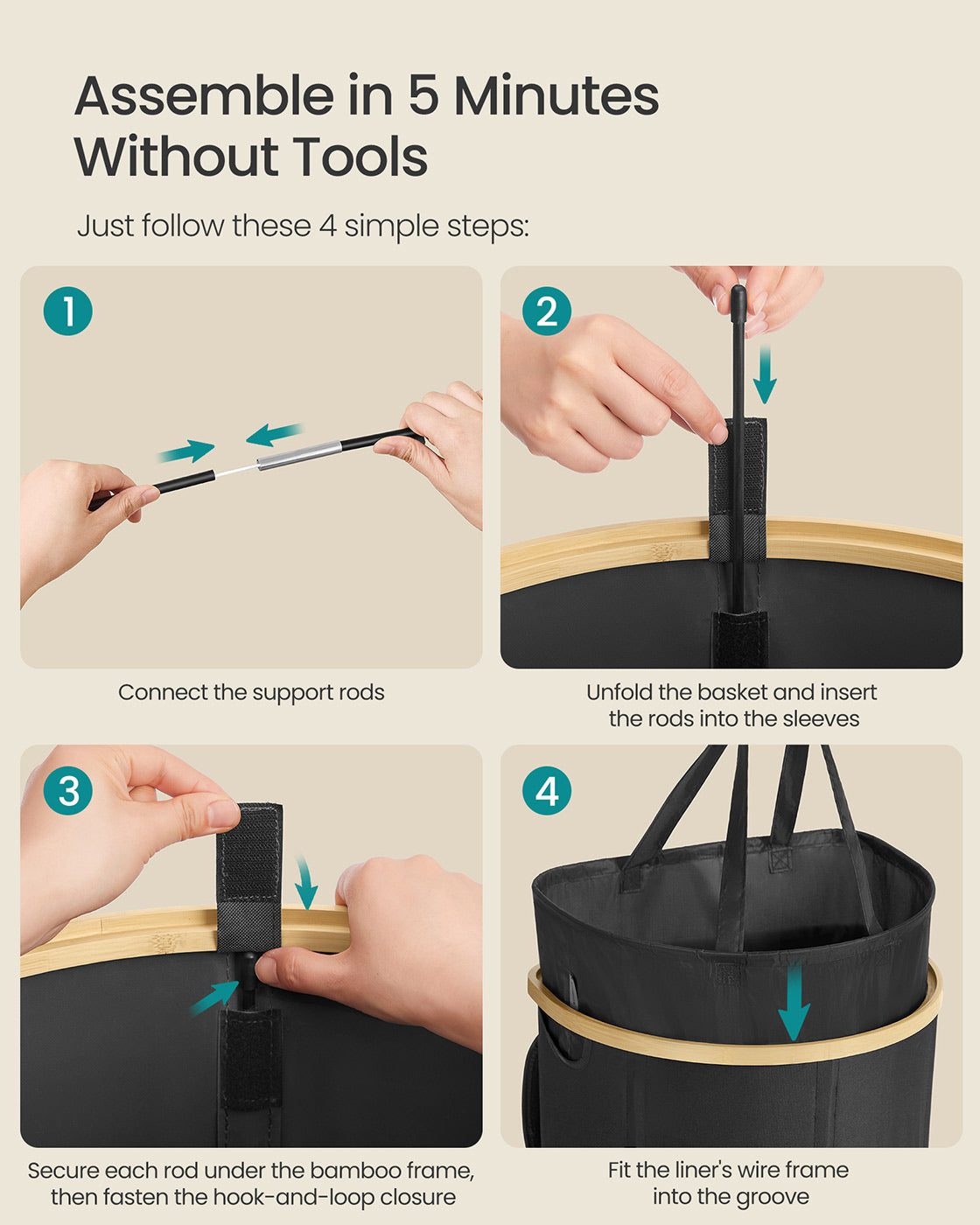 Assemble in 5 Minutes Without Tools

Just follow these 4 simple steps:

1

Connect the support rods

2

Unfold the basket and insert the rods into the sleeves

3

Secure each rod under the bamboo frame, then fasten the hook-and-loop closure

4

Fit the liner's wire frame into the groove