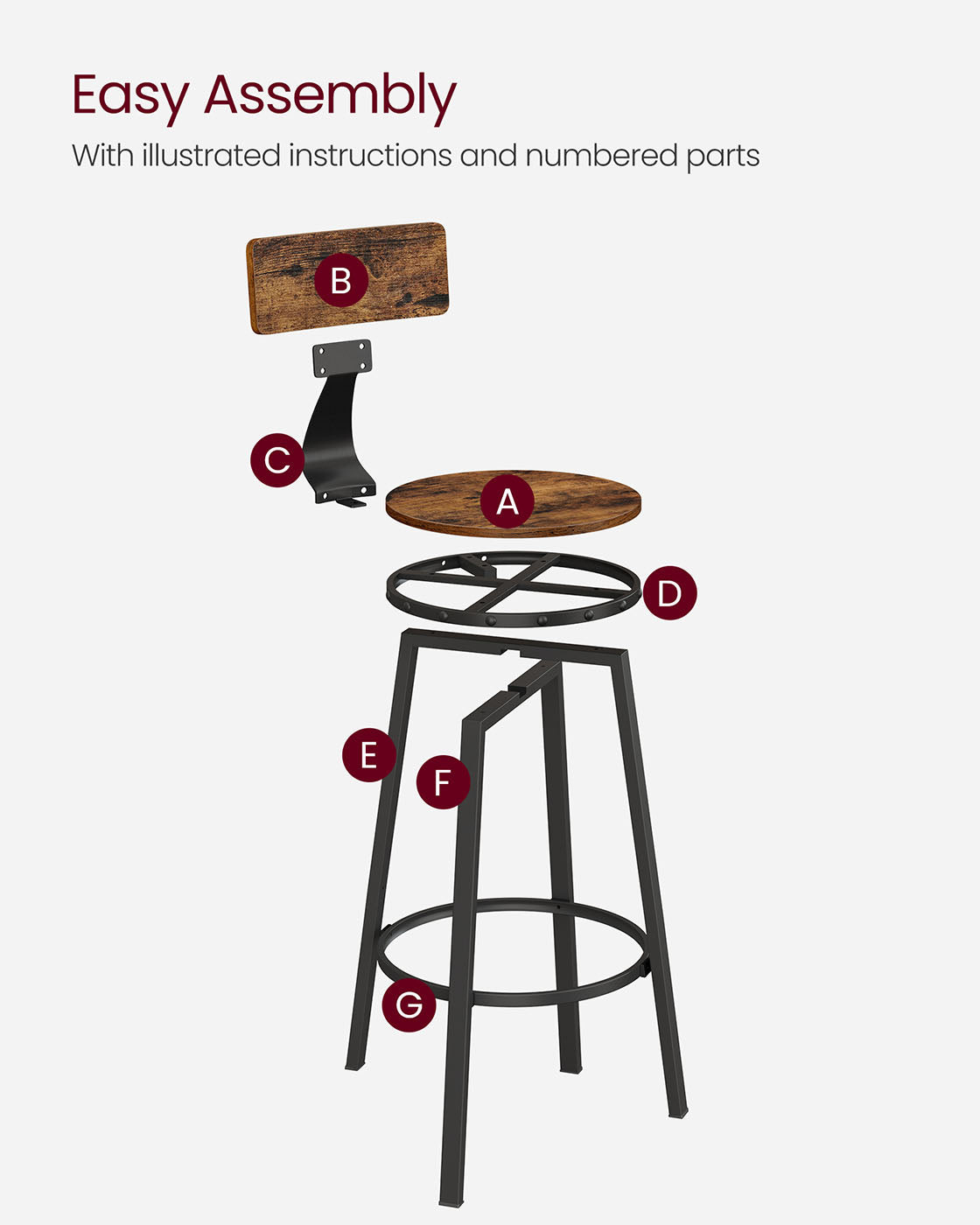 Easy Assembly

With illustrated instructions and numbered parts

B

C

A

D

E

F

G