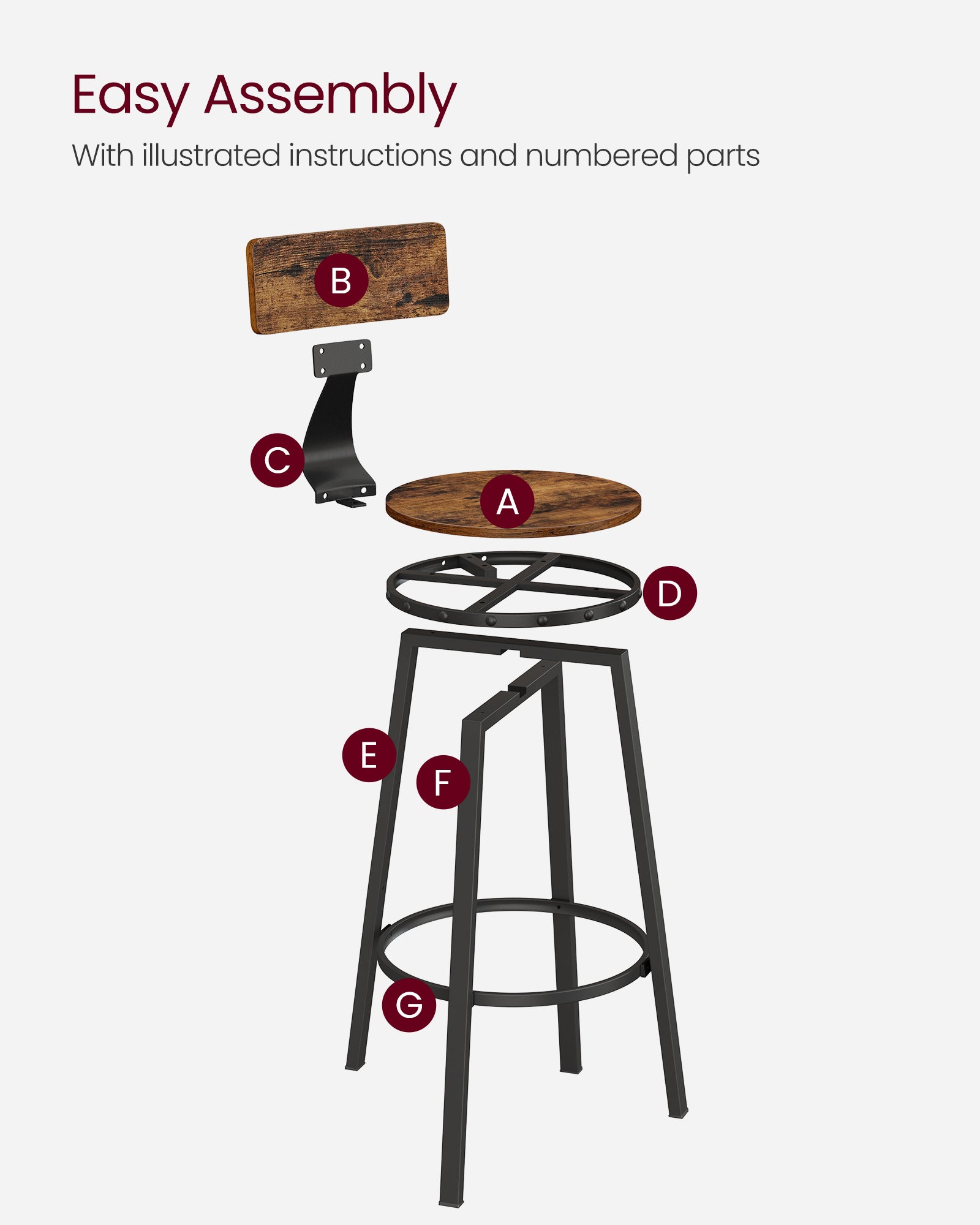 Easy Assembly

With illustrated instructions and numbered parts

B

C

A

D

E

F

G