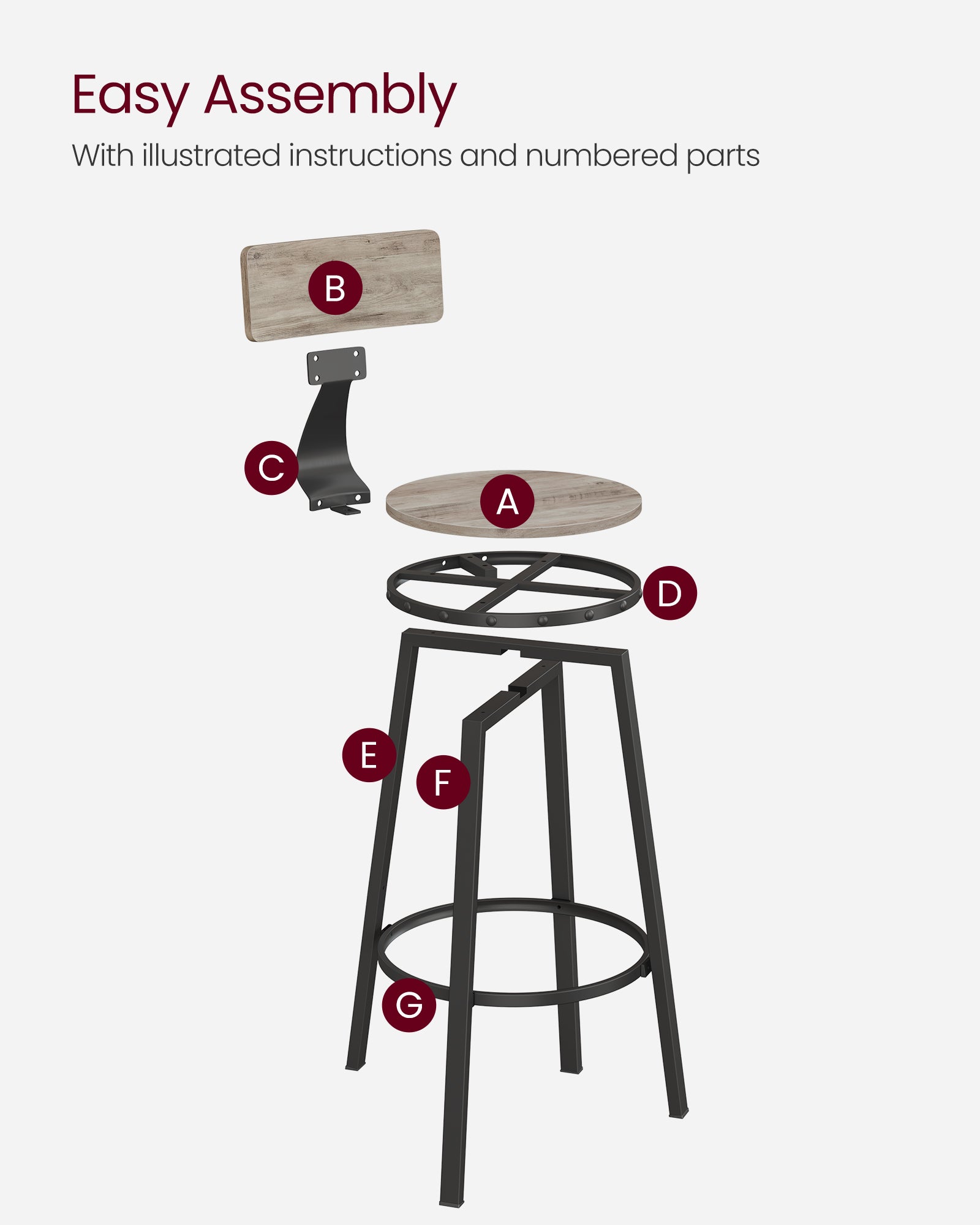 Easy Assembly

With illustrated instructions and numbered parts

B

C

A

D

E

F

G