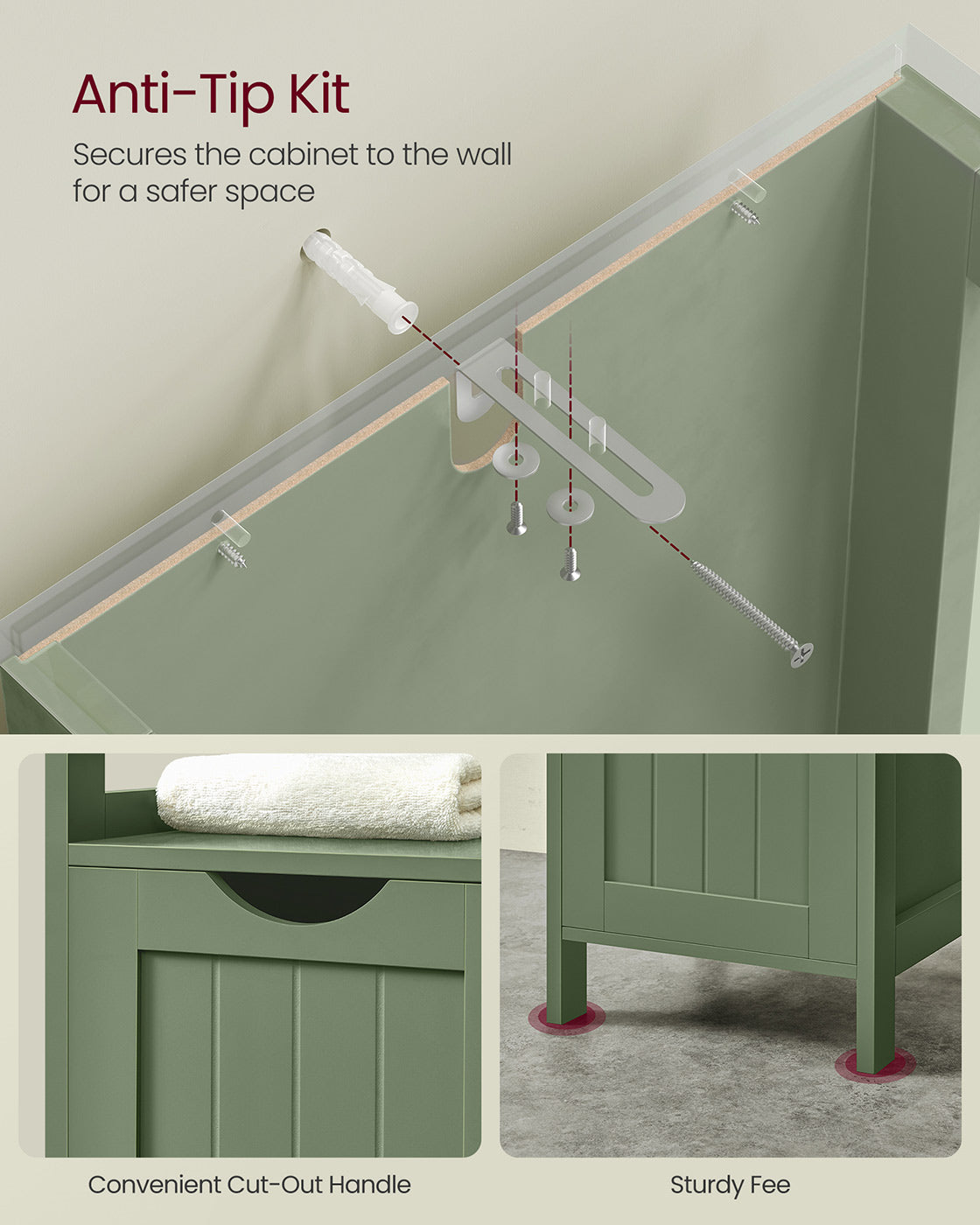 Anti-Tip Kit

Secures the cabinet to the wall for a safer space

Convenient Cut-Out Handle

Sturdy Fee