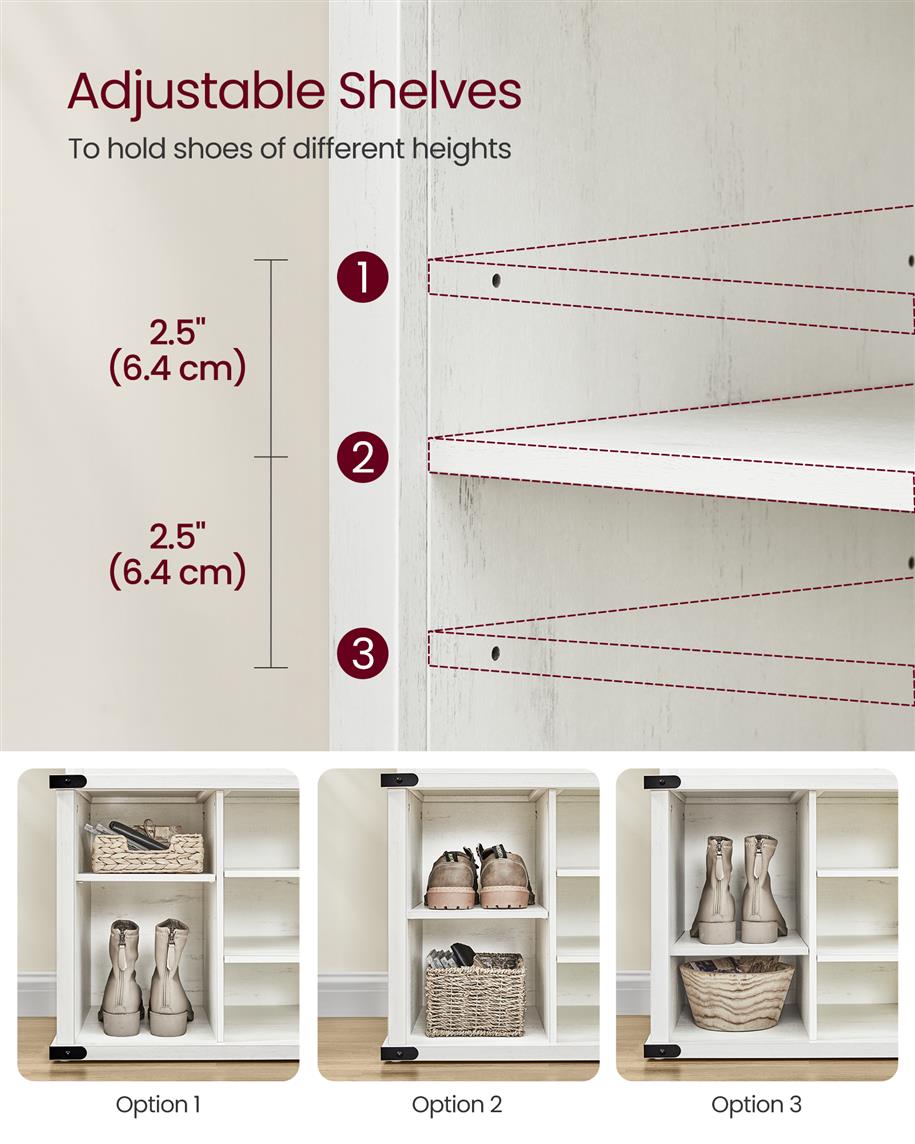 Adjustable Shelves
To hold shoes of different heights

1

2.5"
(6.4 cm)

2

2.5"
(6.4 cm)

3

Option 1

Option 2

Option 3