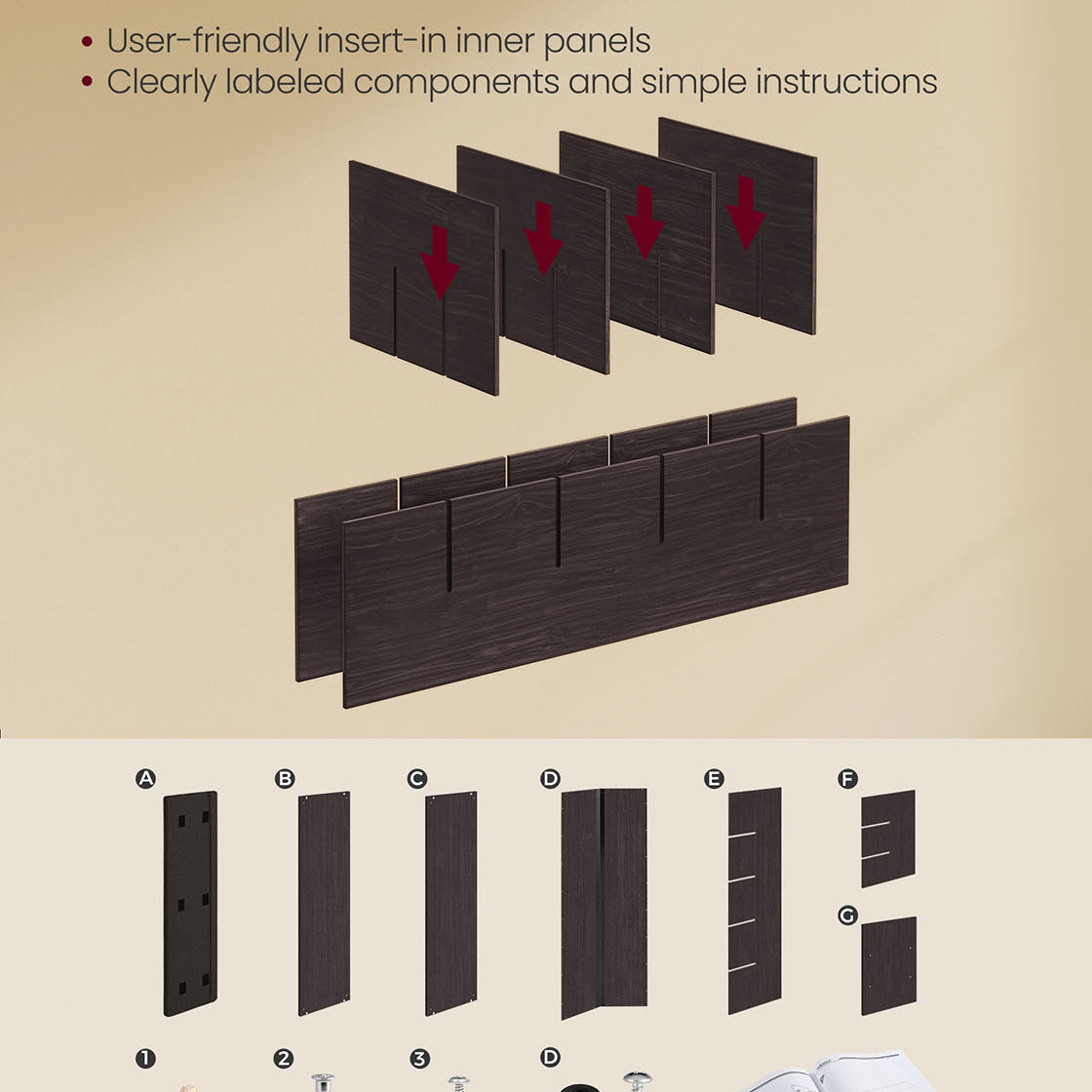 • User-friendly insert-in inner panels
• Clearly labeled components and simple instructions

A
B
C
D
E
F
G

1
2
3
D